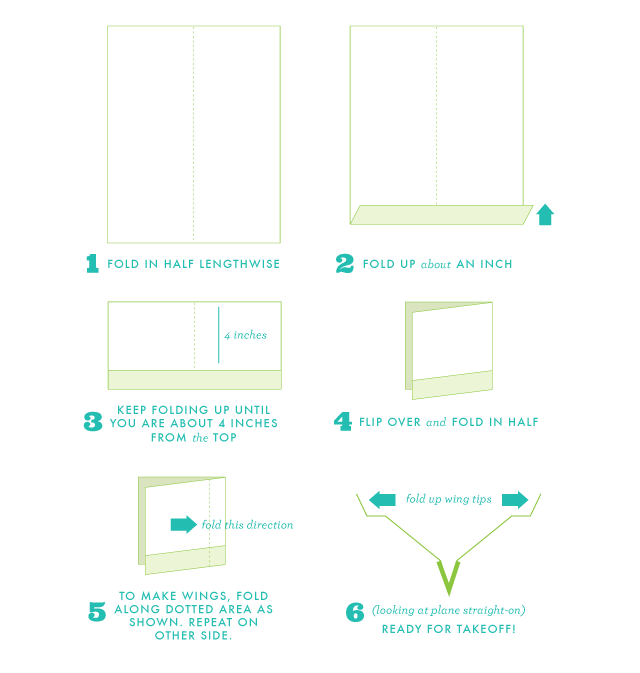 1 FOLD IN HALF LENGTHWISE

2 FOLD UP about AN INCH

4 inches

3 KEEP FOLDING UP UNTIL YOU ARE ABOUT 4 INCHES FROM the TOP

4 FLIP OVER and FOLD IN HALF

fold this direction

5 TO MAKE WINGS, FOLD ALONG DOTTED AREA AS SHOWN. REPEAT ON OTHER SIDE.

fold up wing tips

6 (looking at plane straight-on) READY FOR TAKEOFF!