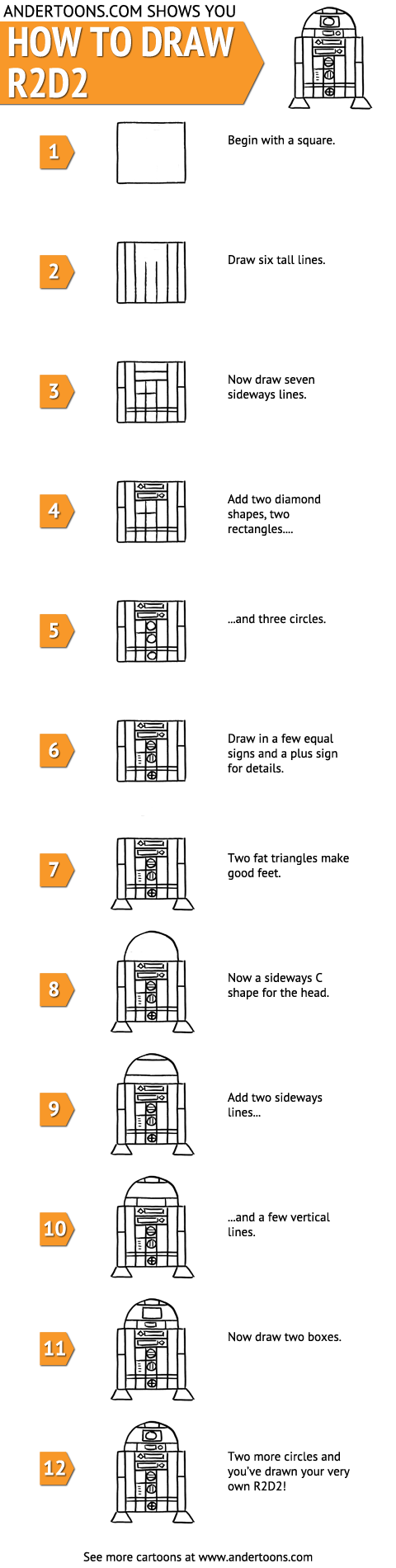 ANDERTOONS.COM SHOWS YOU
HOW TO DRAW R2D2

1 Begin with a square.

2 Draw six tall lines.

3 Now draw seven sideways lines.

4 Add two diamond shapes, two rectangles....

5 ...and three circles.

6 Draw in a few equal signs and a plus sign for details.

7 Two fat triangles make good feet.

8 Now a sideways C shape for the head.

9 Add two sideways lines...

10 ...and a few vertical lines.

11 Now draw two boxes.

12 Two more circles and you've drawn your very own R2D2!

See more cartoons at www.andertoons.com