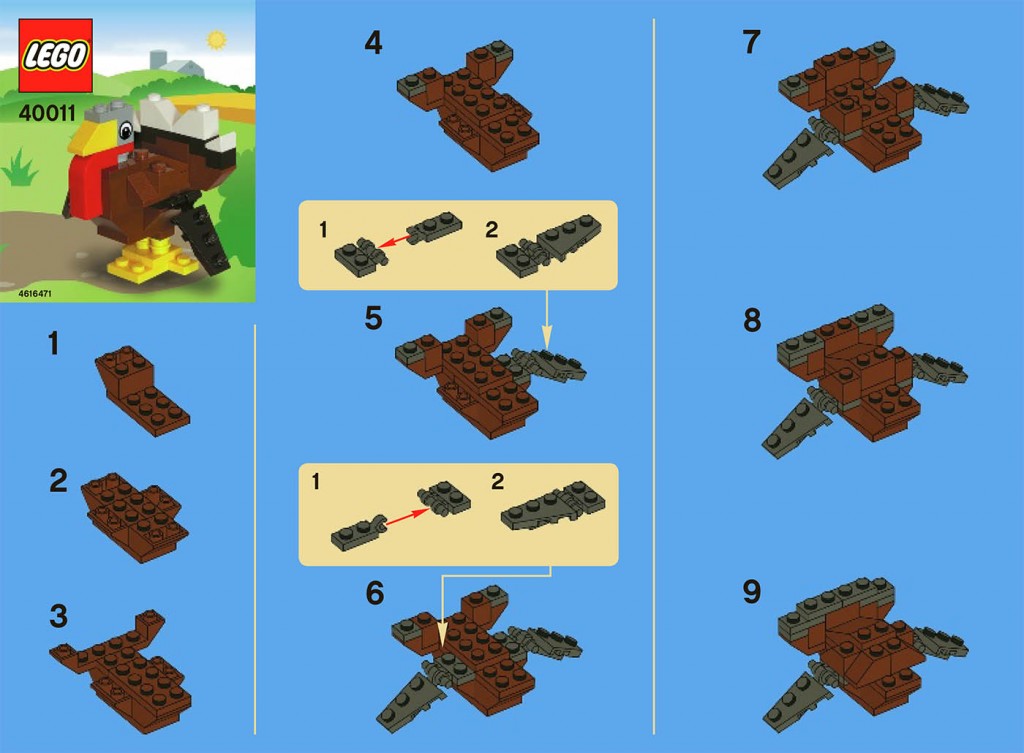 LEGO
40011
4616471
1
2
3
4
1
2
5
1
2
6
7
8
9